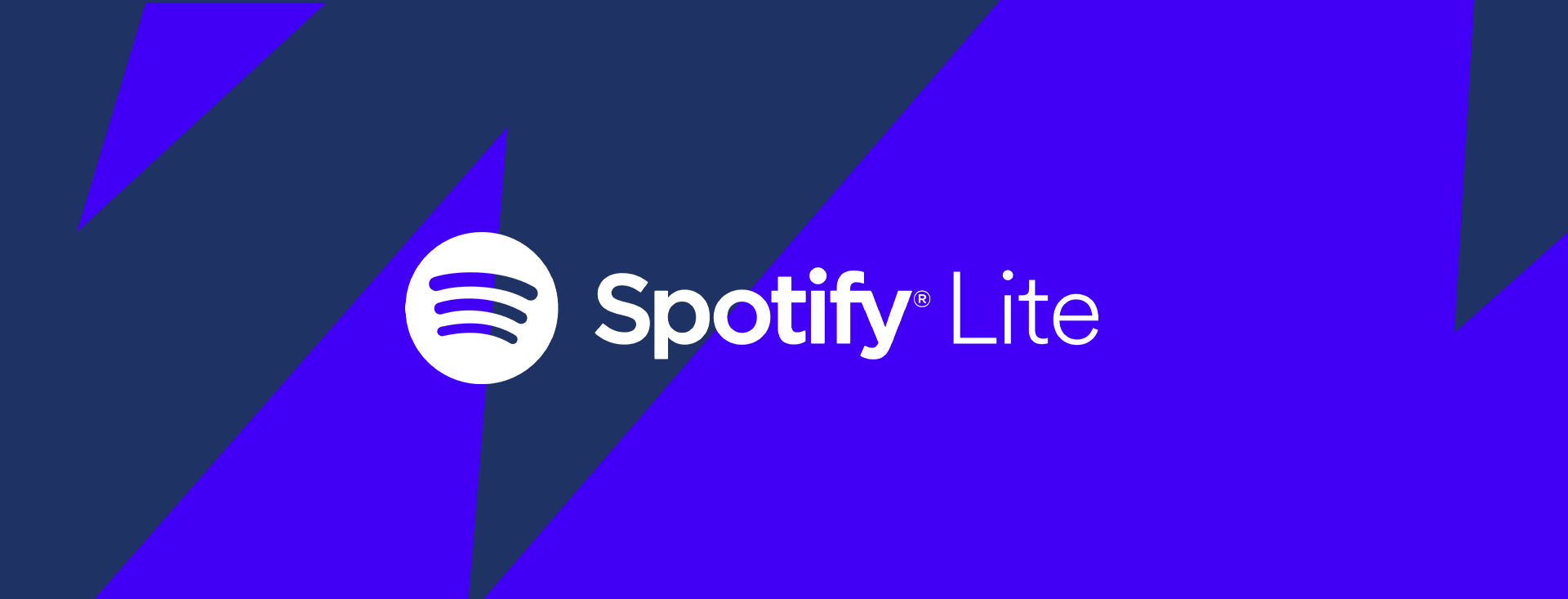 Spotify® Lite